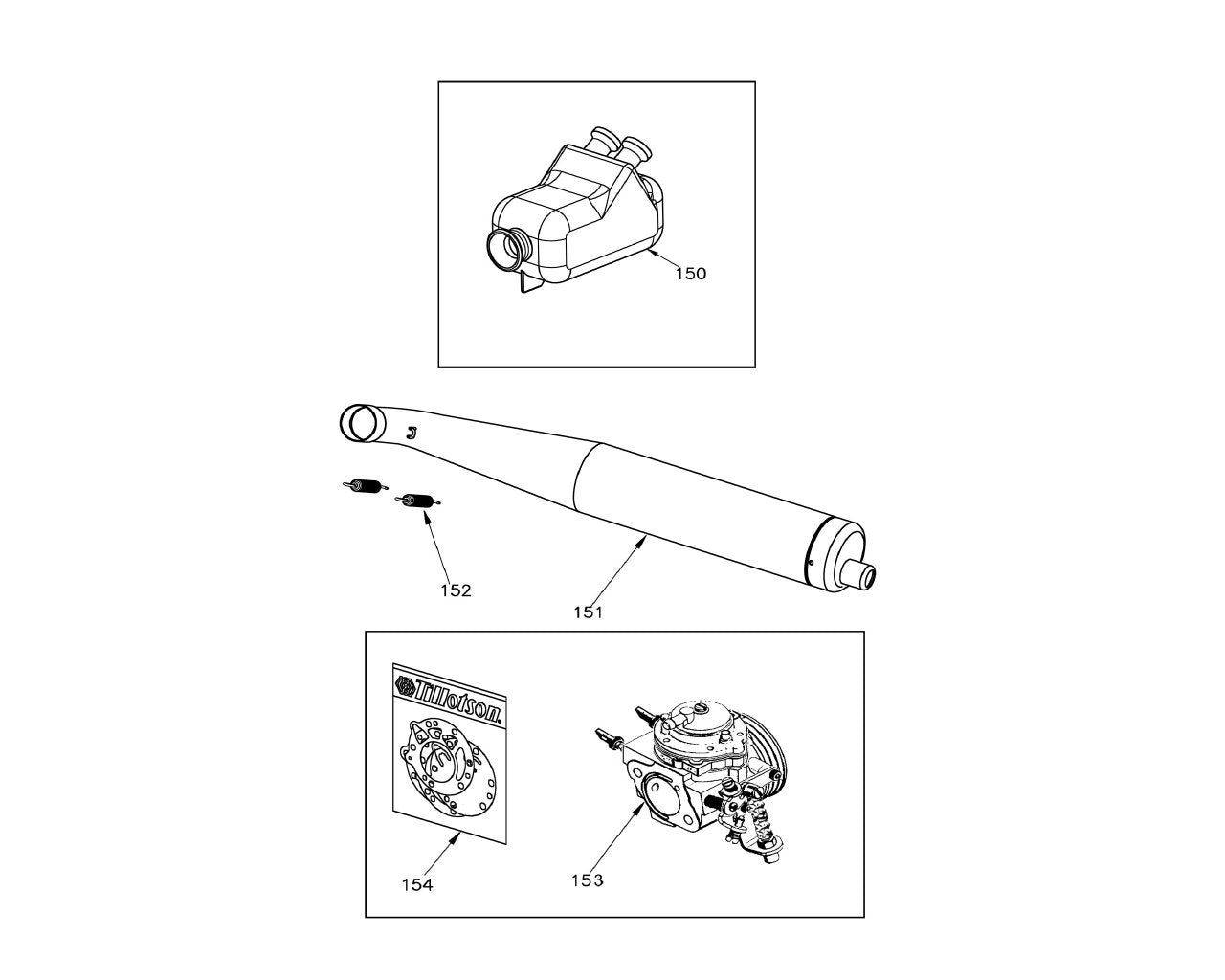 150

152

151

Tillotson.

154

153