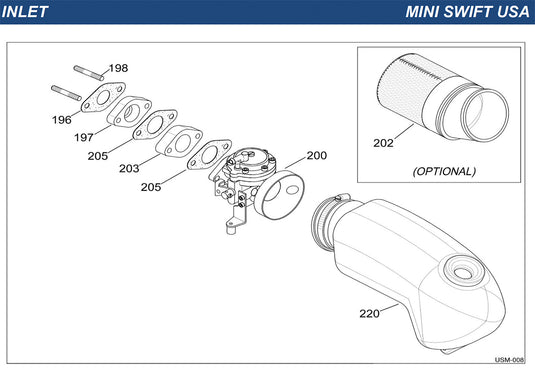 INLET

MINI SWIFT USA

198

196

197

205

203

205

200

202

(OPTIONAL)

220

USM-008