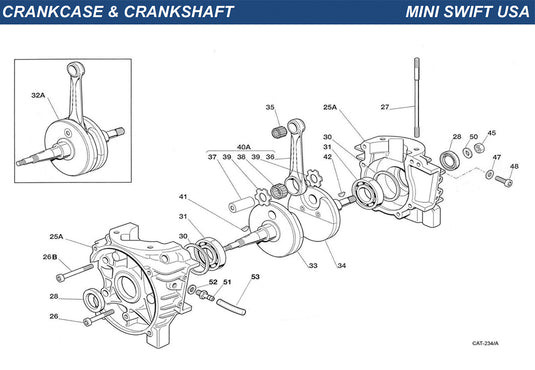 CRANKCASE & CRANKSHAFT
MINI SWIFT USA

32A

35
25A
27
40A
37 39 38 39 36
30
31
42
28 50 45
47
48
41
31
30
25A
26B
28
26
52 51
53
33
34

CAT-234/A